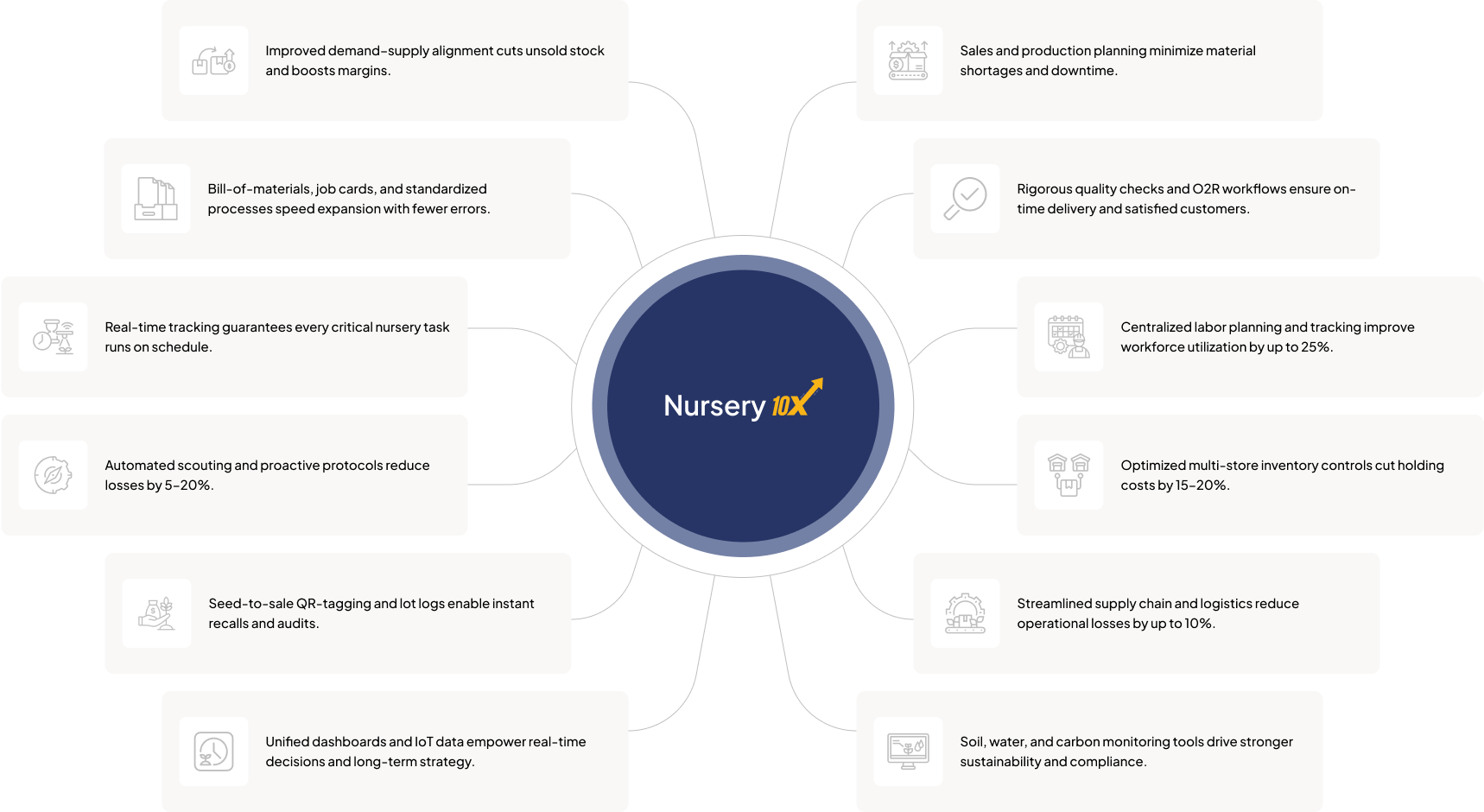 Improved demand-supply alignment cuts unsold stock and boosts margins.

Bill-of-materials, job cards, and standardized processes speed expansion with fewer errors.

Real-time tracking guarantees every critical nursery task runs on schedule.

Automated scouting and proactive protocols reduce losses by 5-20%.

Seed-to-sale QR-tagging and lot logs enable instant recalls and audits.

Unified dashboards and IoT data empower real-time decisions and long-term strategy.

Nursery 10X

Sales and production planning minimize material shortages and downtime.

Rigorous quality checks and O2R workflows ensure on-time delivery and satisfied customers.

Centralized labor planning and tracking improve workforce utilization by up to 25%.

Optimized multi-store inventory controls cut holding costs by 15-20%.

Streamlined supply chain and logistics reduce operational losses by up to 10%.

Soil, water, and carbon monitoring tools drive stronger sustainability and compliance.