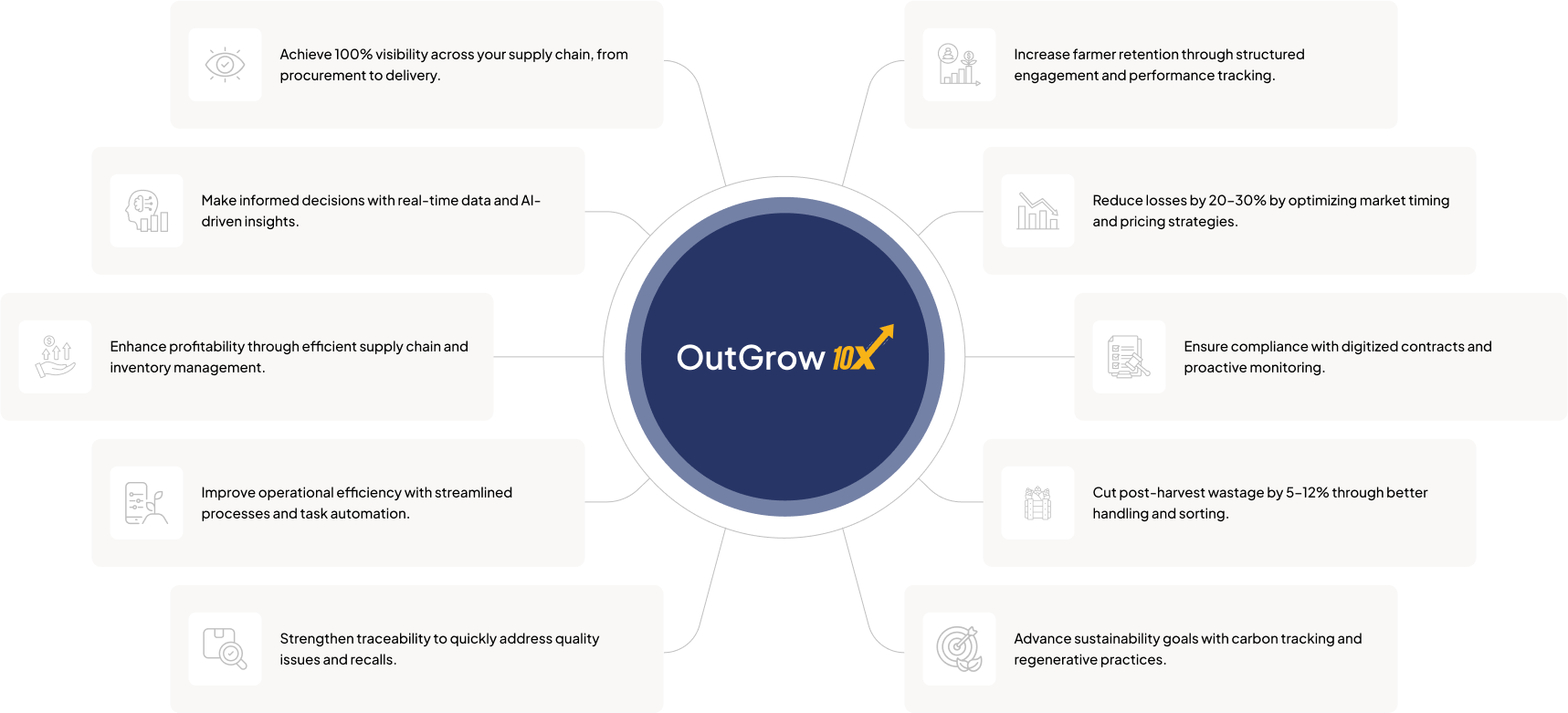 Achieve 100% visibility across your supply chain, from procurement to delivery.

Make informed decisions with real-time data and AI-driven insights.

Enhance profitability through efficient supply chain and inventory management.

Improve operational efficiency with streamlined processes and task automation.

Strengthen traceability to quickly address quality issues and recalls.

OutGrow 10X

Increase farmer retention through structured engagement and performance tracking.

Reduce losses by 20-30% by optimizing market timing and pricing strategies.

Ensure compliance with digitized contracts and proactive monitoring.

Cut post-harvest wastage by 5-12% through better handling and sorting.

Advance sustainability goals with carbon tracking and regenerative practices.