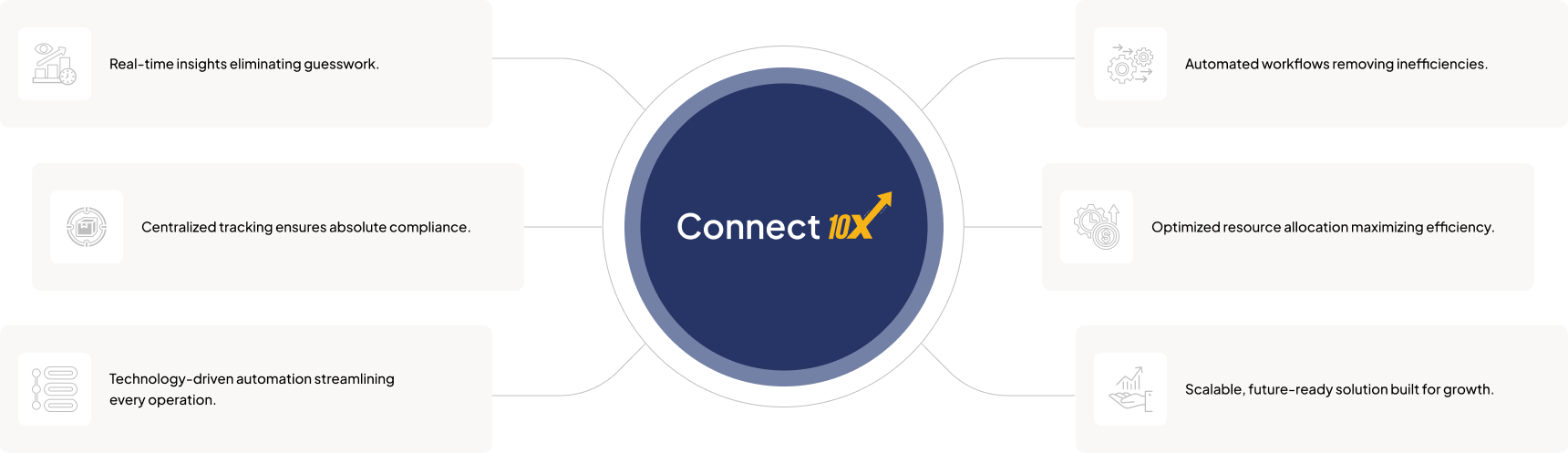 Real-time insights eliminating guesswork.

Centralized tracking ensures absolute compliance.

Technology-driven automation streamlining every operation.

Connect 10X

Automated workflows removing inefficiencies.

Optimized resource allocation maximizing efficiency.

Scalable, future-ready solution built for growth.